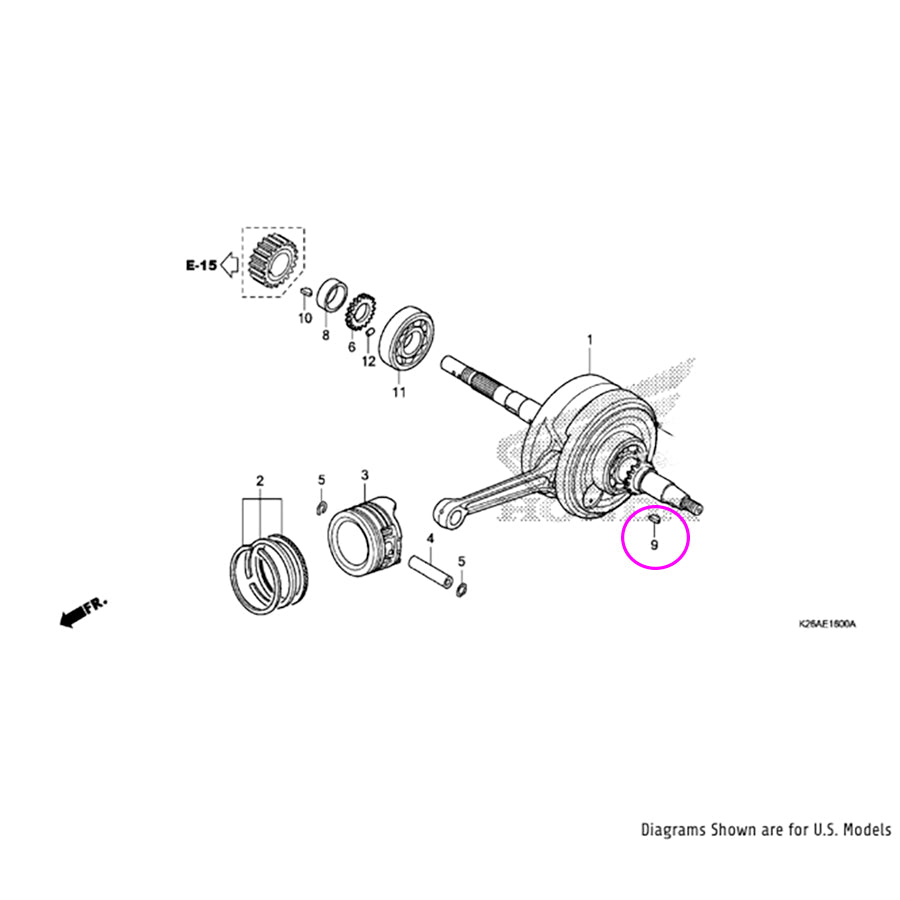 E-15

10
8
6
12
11
1
2
5
3
4
5
9
FR.
K26AE1600A

Diagrams Shown are for U.S. Models